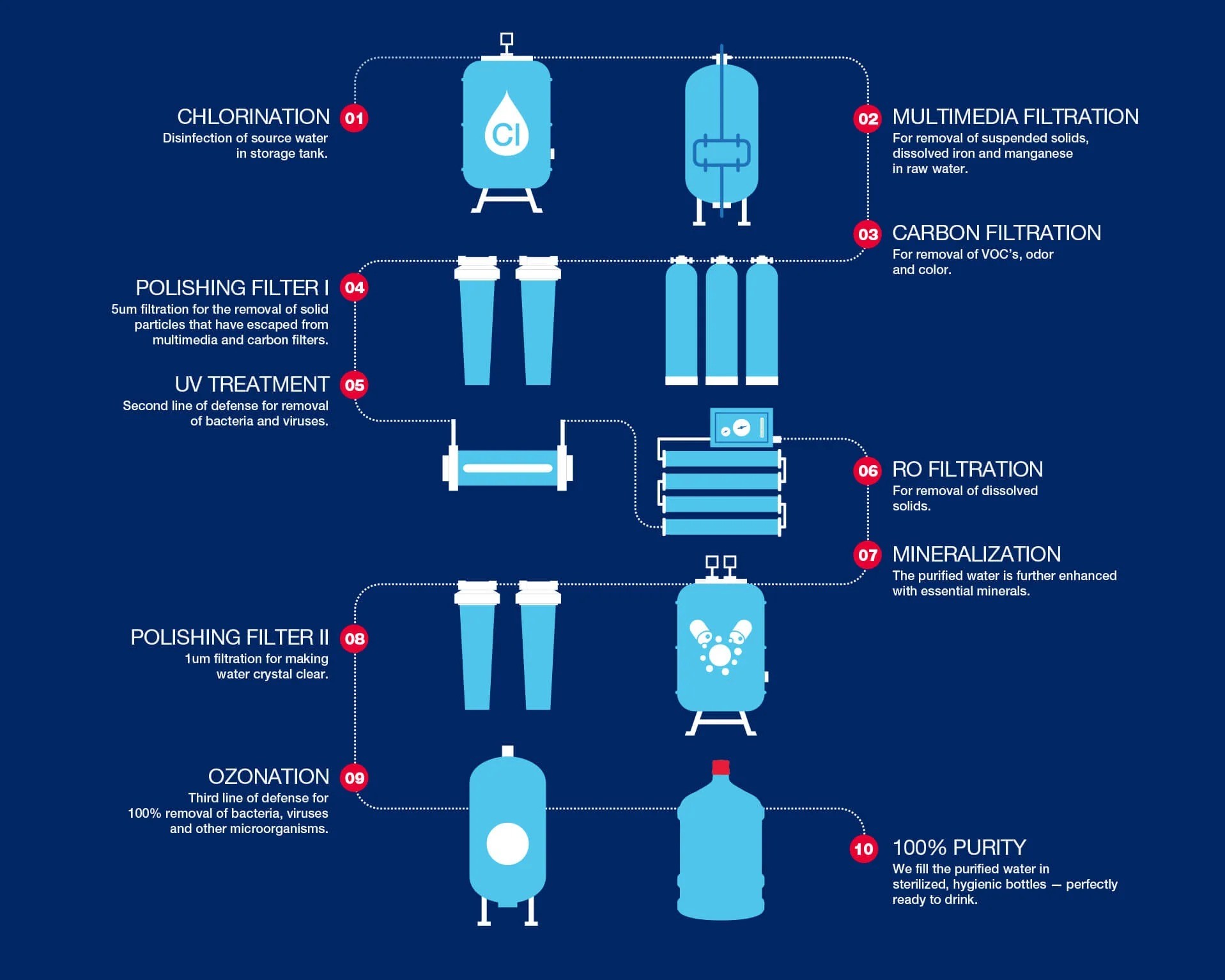 CHLORINATION 01
Disinfection of source water in storage tank.

Cl

02 MULTIMEDIA FILTRATION
For removal of suspended solids, dissolved iron and manganese in raw water.

03 CARBON FILTRATION
For removal of VOC's, odor and color.

POLISHING FILTER I 04
5um filtration for the removal of solid particles that have escaped from multimedia and carbon filters.

UV TREATMENT 05
Second line of defense for removal of bacteria and viruses.

06 RO FILTRATION
For removal of dissolved solids.

07 MINERALIZATION
The purified water is further enhanced with essential minerals.

POLISHING FILTER II 08
1um filtration for making water crystal clear.

OZONATION 09
Third line of defense for 100% removal of bacteria, viruses and other microorganisms.

10 100% PURITY
We fill the purified water in sterilized, hygienic bottles — perfectly ready to drink.